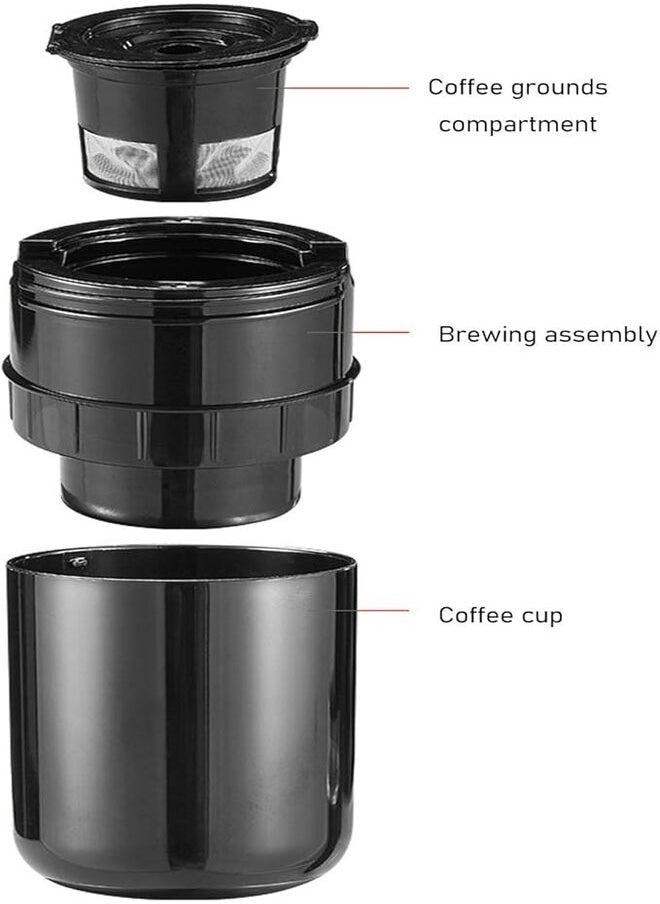 Coffee grounds compartment

Brewing assembly

Coffee cup